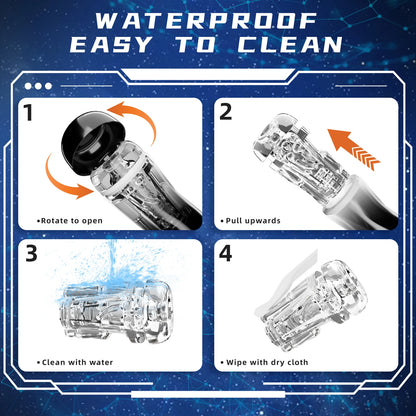 WATERPROOF
EASY TO CLEAN

1

•Rotate to open

2

• Pull upwards

3

• Clean with water

4

• Wipe with dry cloth